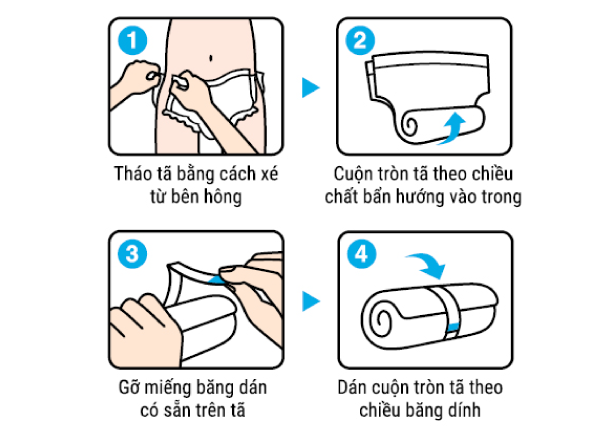 1

Tháo tã bằng cách xé từ bên hông

2

Cuộn tròn tã theo chiều chất bẩn hướng vào trong

3

Gỡ miếng băng dán có sẵn trên tã

4

Dán cuộn tròn tã theo chiều băng dính